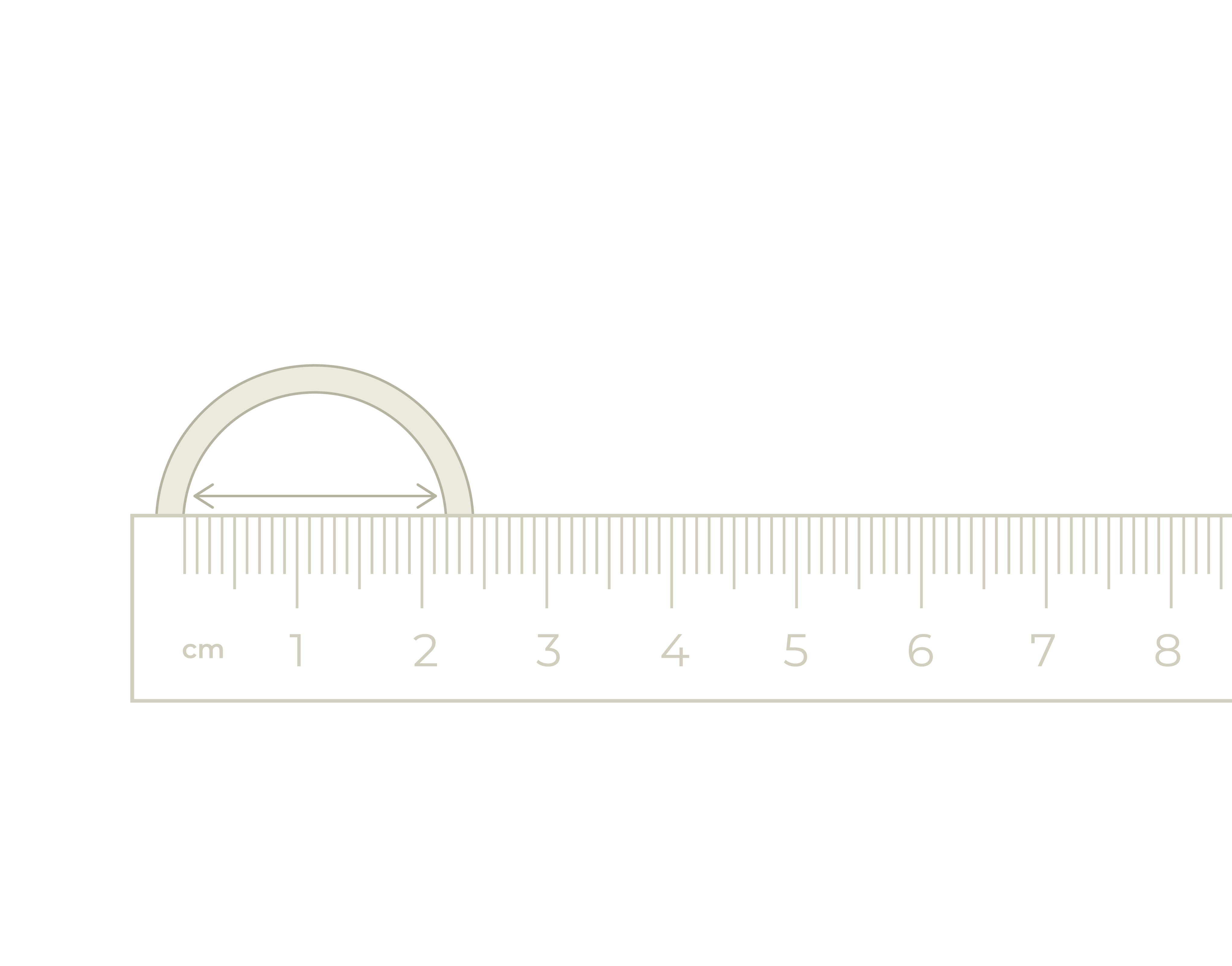 cm 1 2 3 4 5 6 7 8